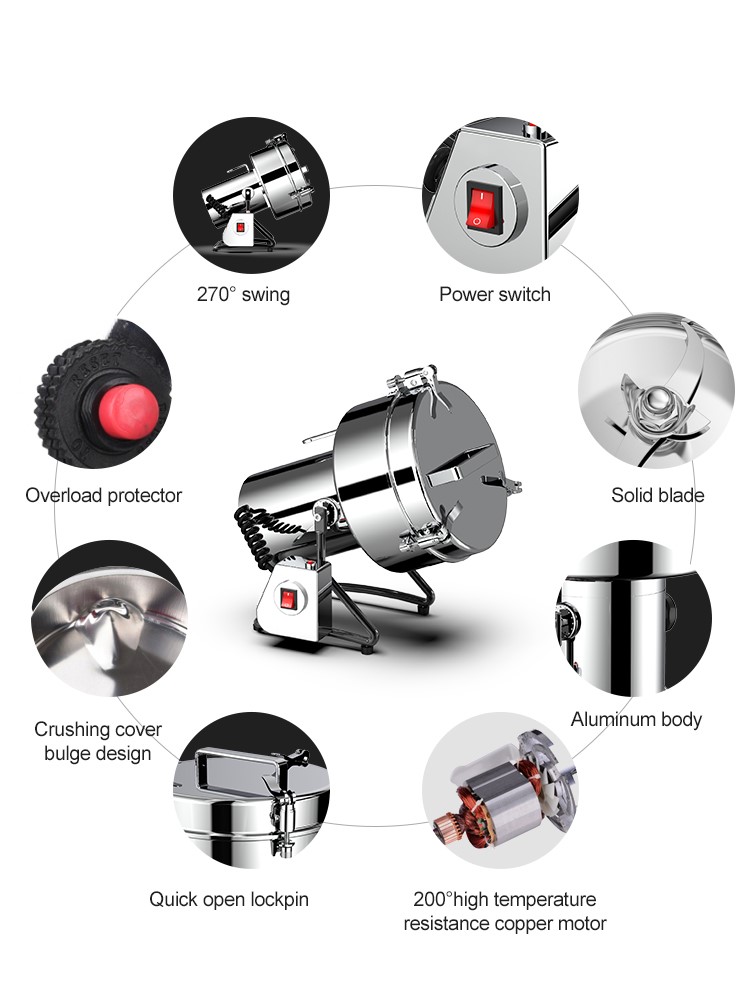 270° swing

Power switch

Overload protector

Solid blade

Crushing cover bulge design

Aluminum body

Quick open lockpin

200°high temperature resistance copper motor